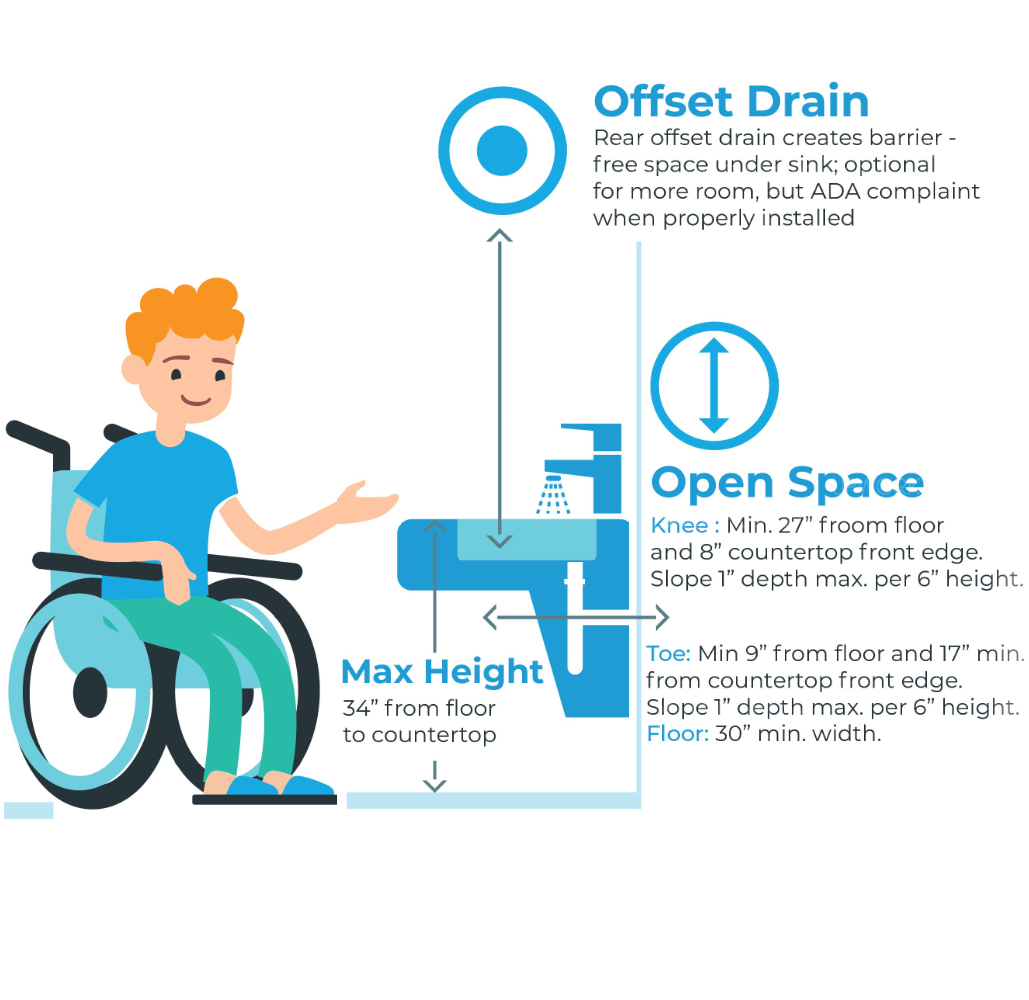 Offset Drain
Rear offset drain creates barrier - free space under sink; optional for more room, but ADA complaint when properly installed

Open Space
Knee : Min. 27" froom floor and 8" countertop front edge. Slope 1" depth max. per 6" height.

Toe: Min 9" from floor and 17" min. from countertop front edge. Slope 1" depth max. per 6" height.
Floor: 30" min. width.

Max Height
34" from floor to countertop