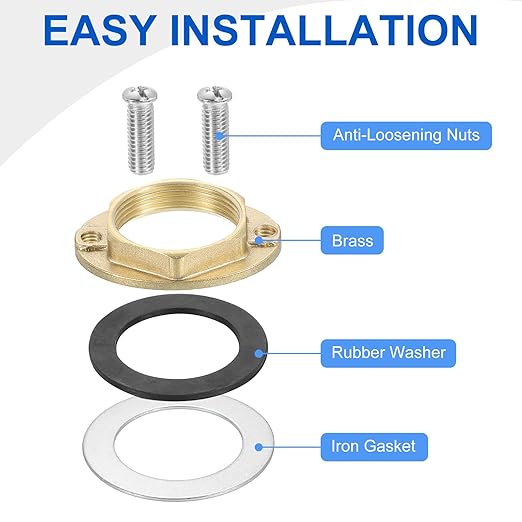 EASY INSTALLATION

Anti-Loosening Nuts

Brass

Rubber Washer

Iron Gasket