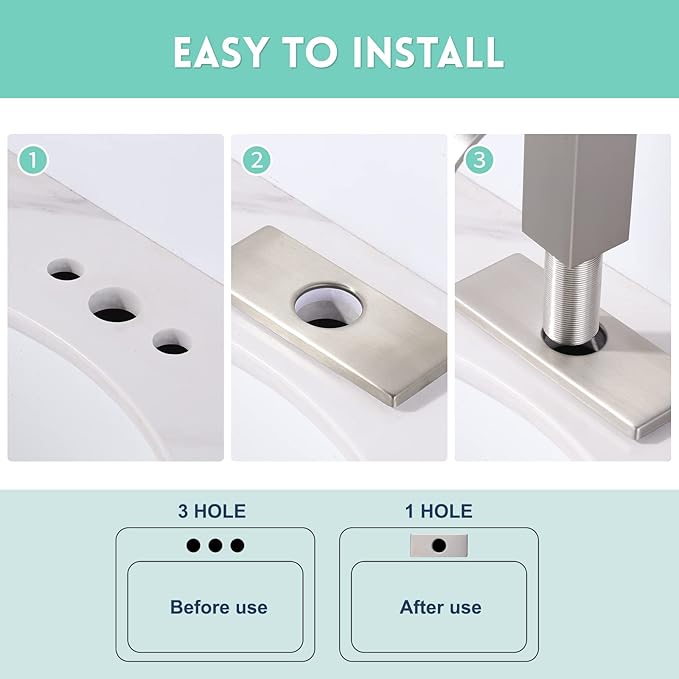 EASY TO INSTALL

1

2

3

3 HOLE

Before use

1 HOLE

After use