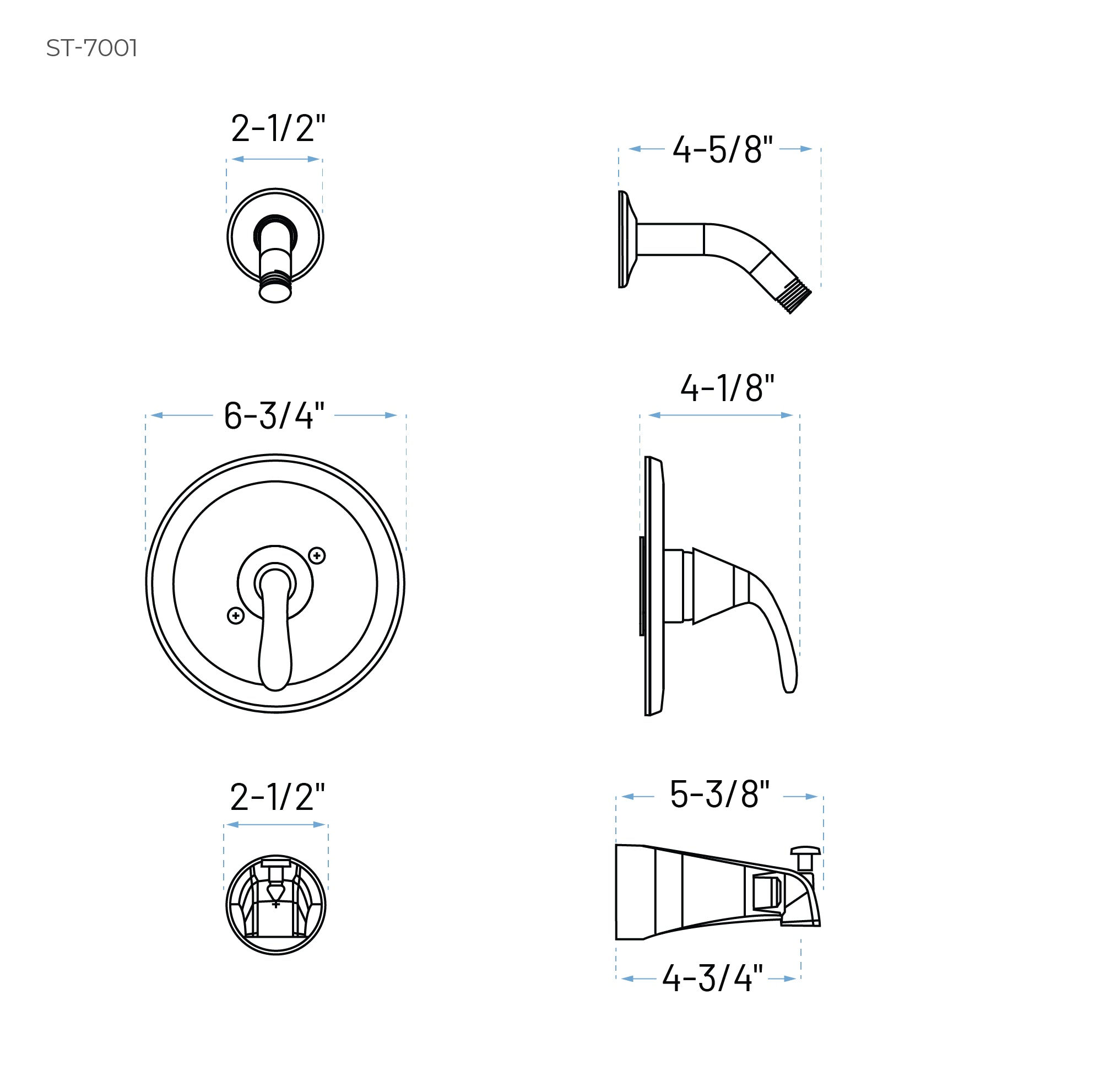 ST-7001

2-1/2"

4-5/8"

6-3/4"

4-1/8"

2-1/2"

5-3/8"

4-3/4"